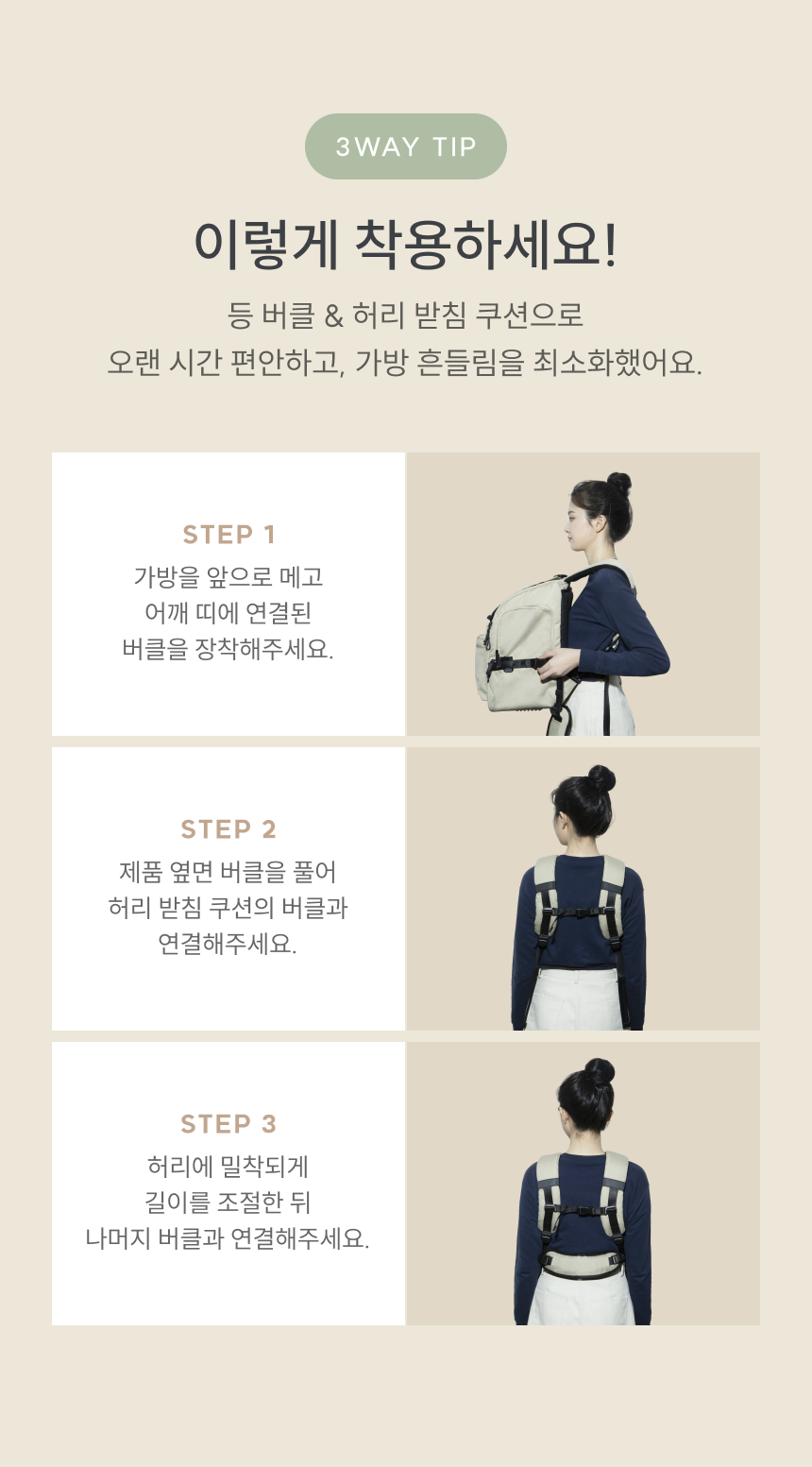 3WAY TIP

이렇게 착용하세요!

등 버클 & 허리 받침 쿠션으로
오랜 시간 편안하고, 가방 흔들림을 최소화했어요.

STEP 1
가방을 앞으로 메고
어깨 띠에 연결된
버클을 장착해주세요.

STEP 2
제품 옆면 버클을 풀어
허리 받침 쿠션의 버클과
연결해주세요.

STEP 3
허리에 밀착되게
길이를 조절한 뒤
나머지 버클과 연결해주세요.