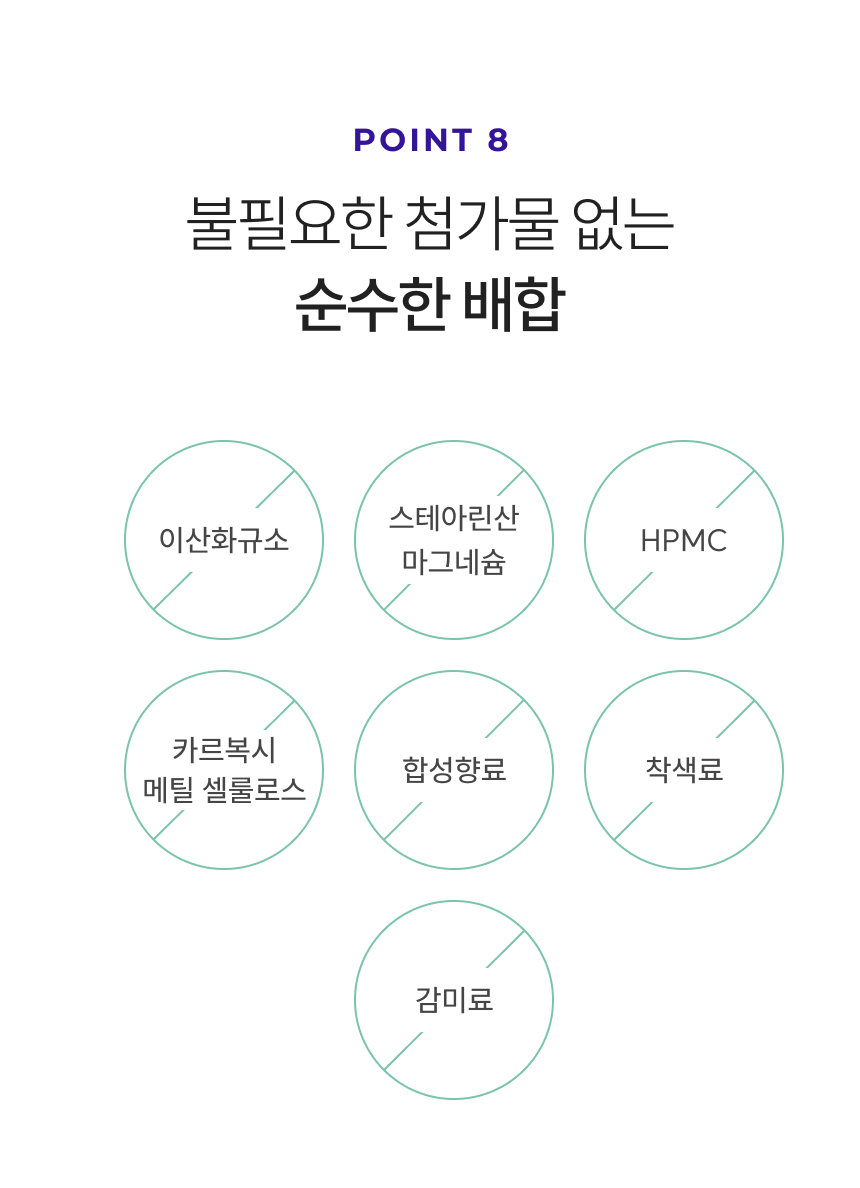 POINT 8

불필요한 첨가물 없는
순수한 배합

이산화규소

스테아린산
마그네슘

HPMC

카르복시
메틸 셀룰로스

합성향료

착색료

감미료