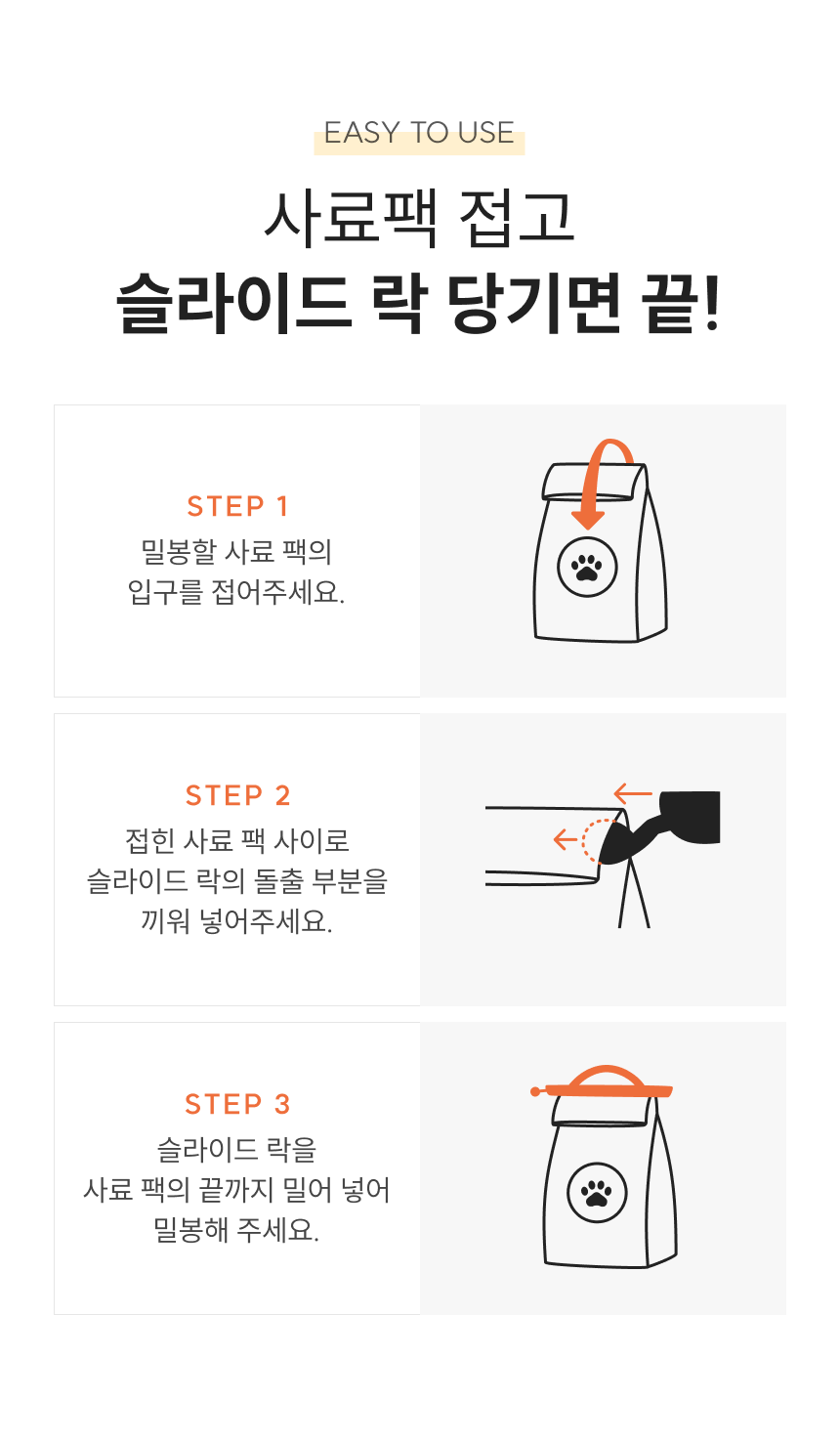 EASY TO USE

사료팩 접고
슬라이드 락 당기면 끝!

STEP 1
밀봉할 사료 팩의
입구를 접어주세요.

STEP 2
접힌 사료 팩 사이로
슬라이드 락의 돌출 부분을
끼워 넣어주세요.

STEP 3
슬라이드 락을
사료 팩의 끝까지 밀어 넣어
밀봉해 주세요.